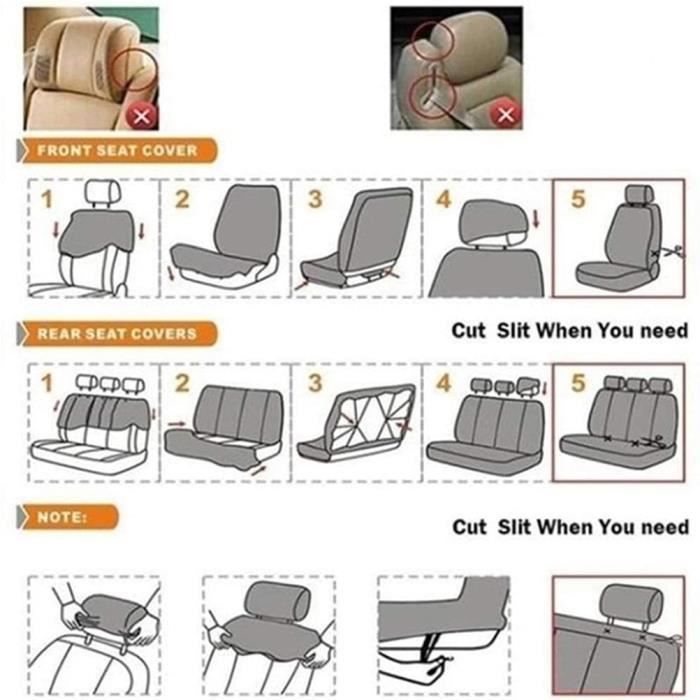 FRONT SEAT COVER

1 2 3 4 5

REAR SEAT COVERS

Cut Slit When You need

1 2 3 4 5

NOTE:

Cut Slit When You need