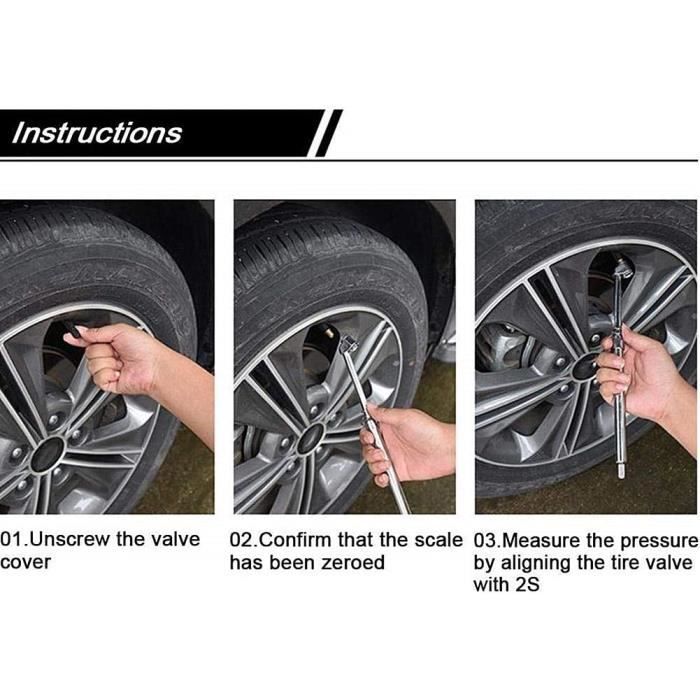 Instructions

01.Unscrew the valve cover

02.Confirm that the scale has been zeroed

03.Measure the pressure by aligning the tire valve with 2S