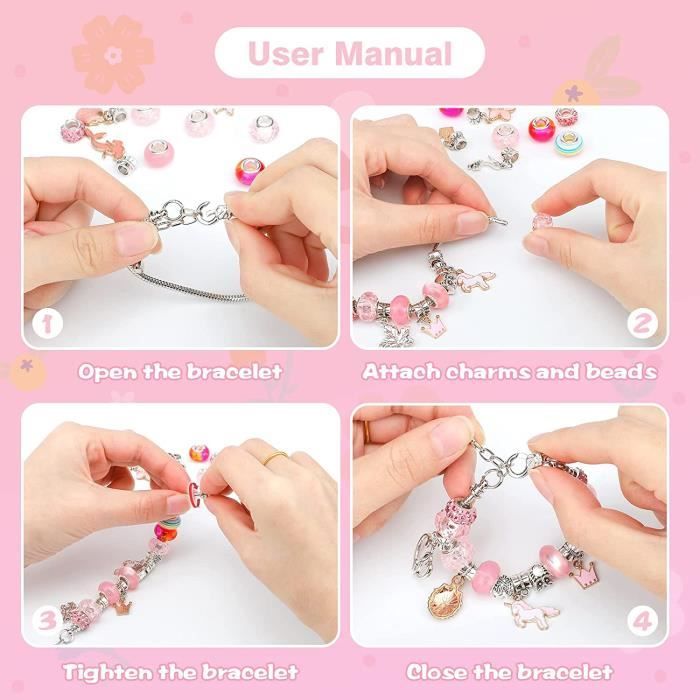 User Manual

1

Open the bracelet

2

Attach charms and beads

3

Tighten the bracelet

4

Close the bracelet