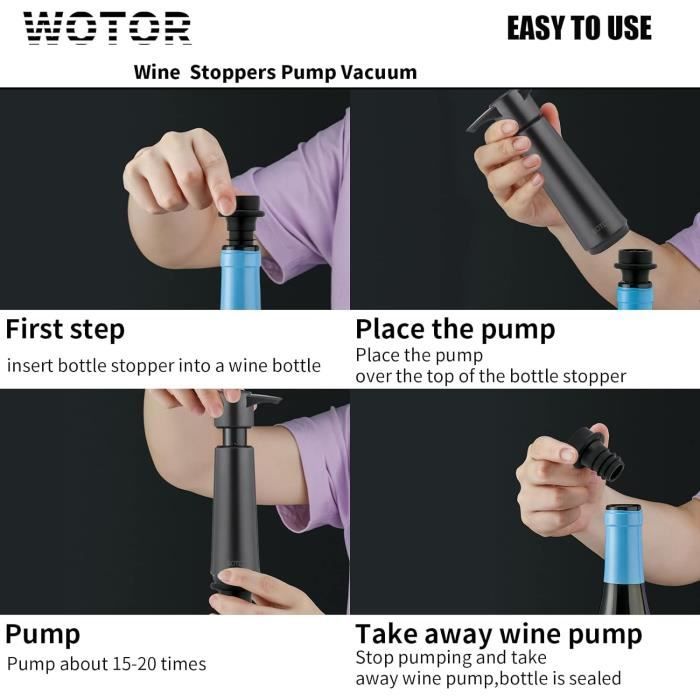 WOTOR

EASY TO USE

Wine Stoppers Pump Vacuum

First step

insert bottle stopper into a wine bottle

Place the pump

Place the pump over the top of the bottle stopper

Pump

Pump about 15-20 times

Take away wine pump

Stop pumping and take away wine pump,bottle is sealed