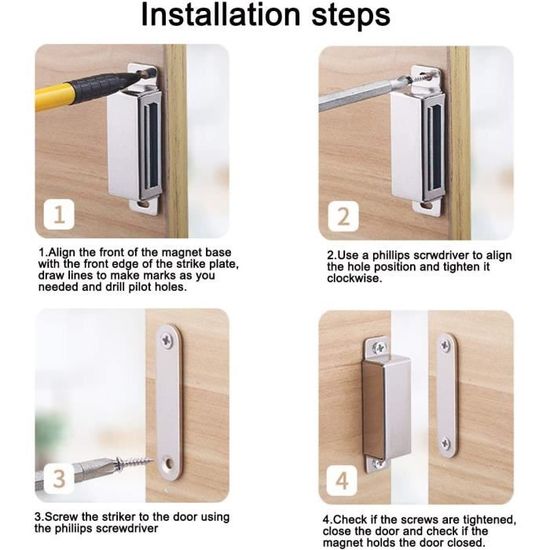 Installation steps

1

1.Align the front of the magnet base with the front edge of the strike plate, draw lines to make marks as you needed and drill pilot holes.

2

2.Use a phillips scrwdriver to align the hole position and tighten it clockwise.

3

3.Screw the striker to the door using the philiips screwdriver

4

4.Check if the screws are tightened, close the door and check if the magnet holds the door closed.