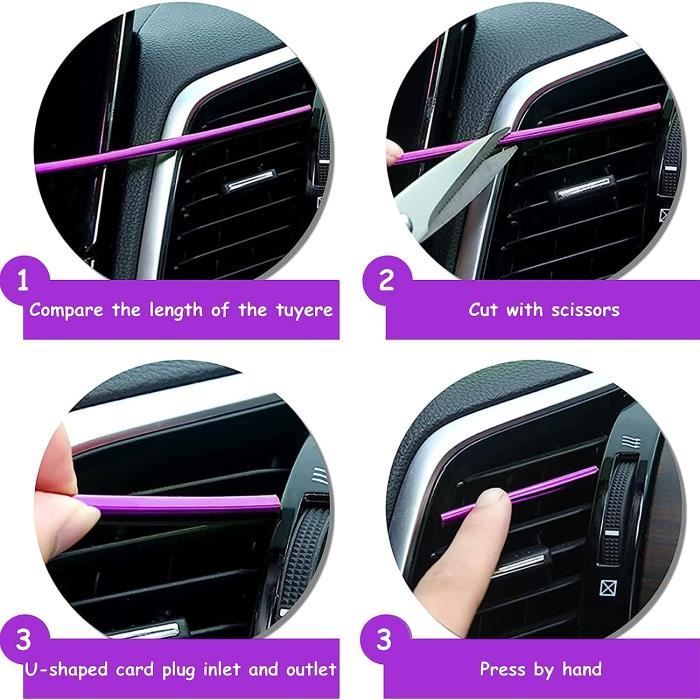 1
Compare the length of the tuyere

2
Cut with scissors

3
U-shaped card plug inlet and outlet

3
Press by hand