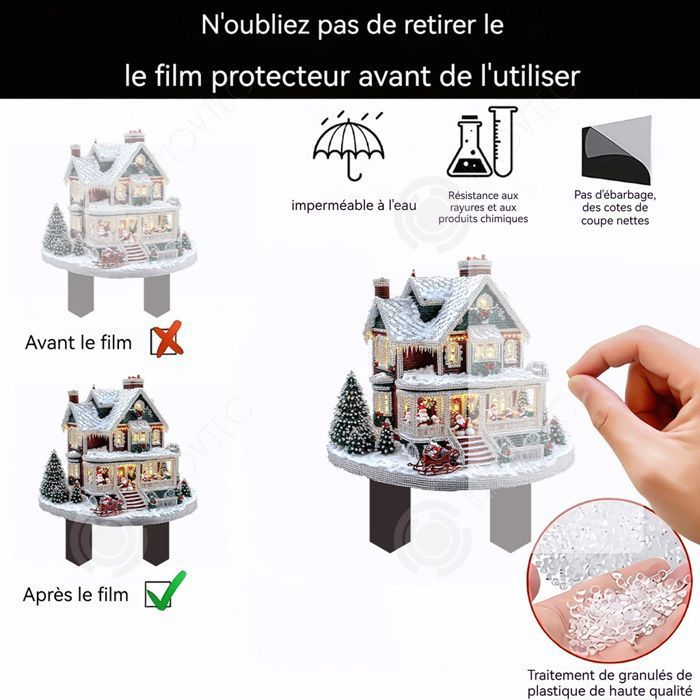 N'oubliez pas de retirer le

le film protecteur avant de l'utiliser

imperméable à l'eau

Résistance aux rayures et aux produits chimiques

Pas d'ébarbage, des cotes de coupe nettes

Avant le film

Après le film

Traitement de granulés de plastique de haute qualité