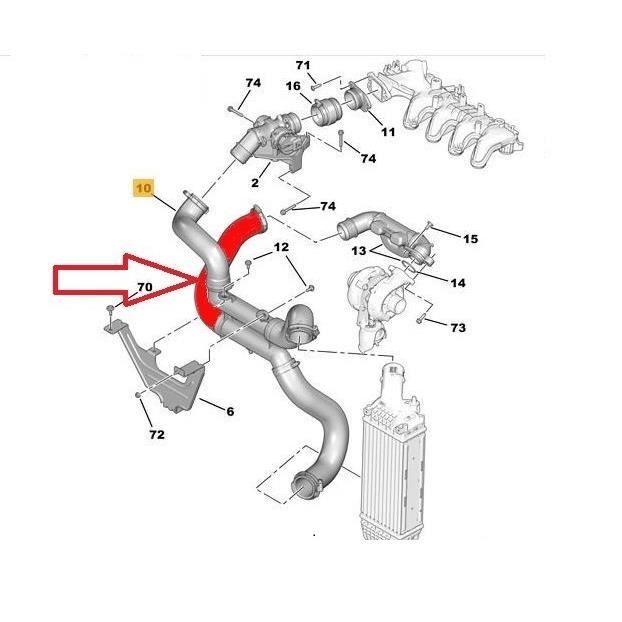 71
74
16
11
74
2
10
74
15
13
12
14
70
73
6
72