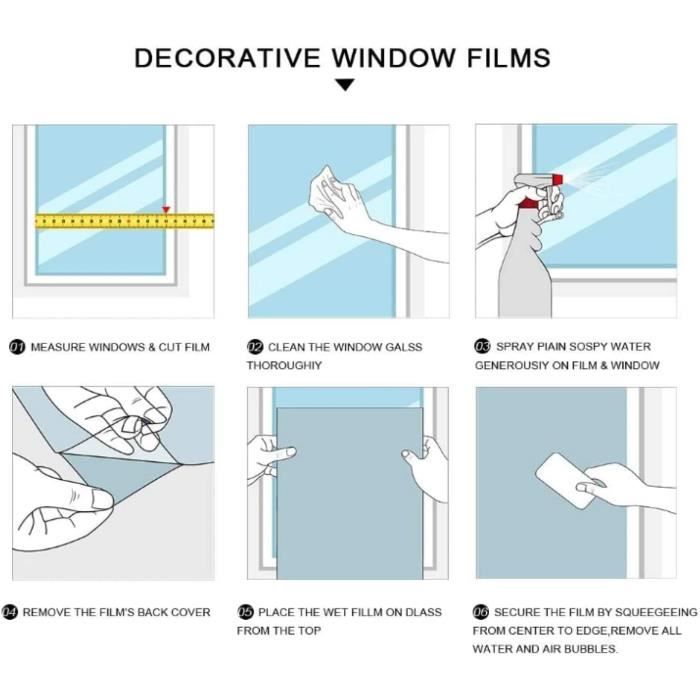 DECORATIVE WINDOW FILMS

01 MEASURE WINDOWS & CUT FILM

02 CLEAN THE WINDOW GALSS THOROUGHIY

03 SPRAY PIAIN SOSPY WATER GENEROUSIY ON FILM & WINDOW

04 REMOVE THE FILM'S BACK COVER

05 PLACE THE WET FILLM ON DLASS FROM THE TOP

06 SECURE THE FILM BY SQUEEGEEING FROM CENTER TO EDGE,REMOVE ALL WATER AND AIR BUBBLES.