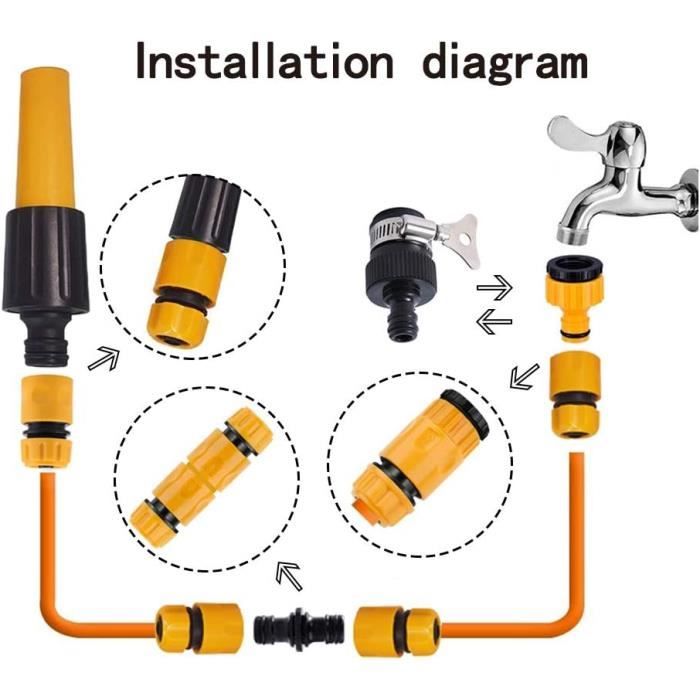 Installation diagram