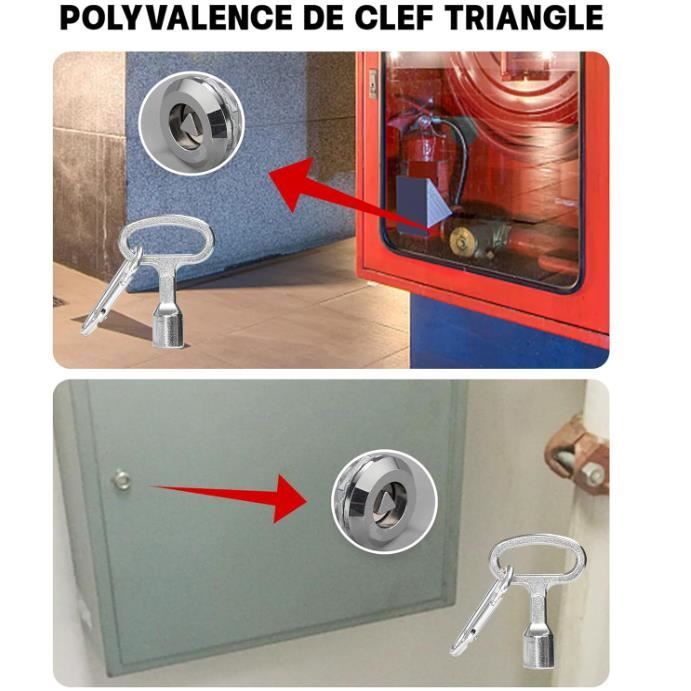 POLYVALENCE DE CLEF TRIANGLE