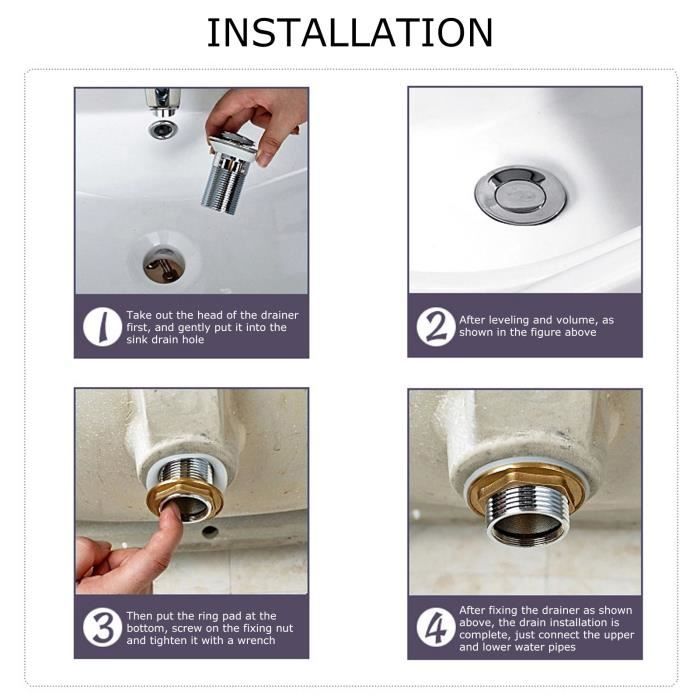 INSTALLATION

1 Take out the head of the drainer first, and gently put it into the sink drain hole

2 After leveling and volume, as shown in the figure above

3 Then put the ring pad at the bottom, screw on the fixing nut and tighten it with a wrench

4 After fixing the drainer as shown above, the drain installation is complete, just connect the upper and lower water pipes