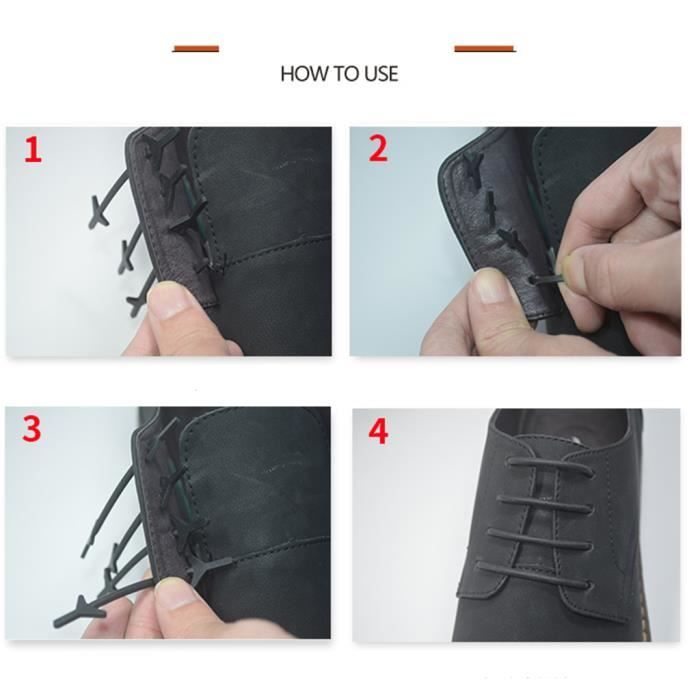 HOW TO USE

1

2

3

4