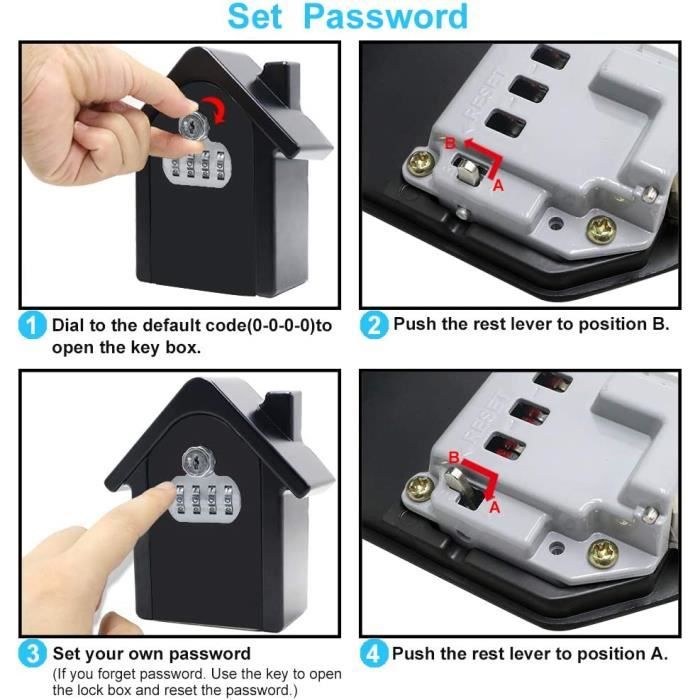 Set Password

RESET

B

A

1 Dial to the default code(0-0-0-0)to open the key box.

2 Push the rest lever to position B.

RESET

B

A

3 Set your own password
(If you forget password. Use the key to open the lock box and reset the password.)

4 Push the rest lever to position A.