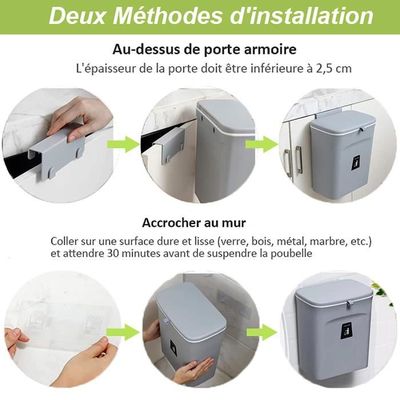 Deux Méthodes d'installation

Au-dessus de porte armoire

L'épaisseur de la porte doit être inférieure à 2,5 cm

Accrocher au mur

Coller sur une surface dure et lisse (verre, bois, métal, marbre, etc.) et attendre 30 minutes avant de suspendre la poubelle