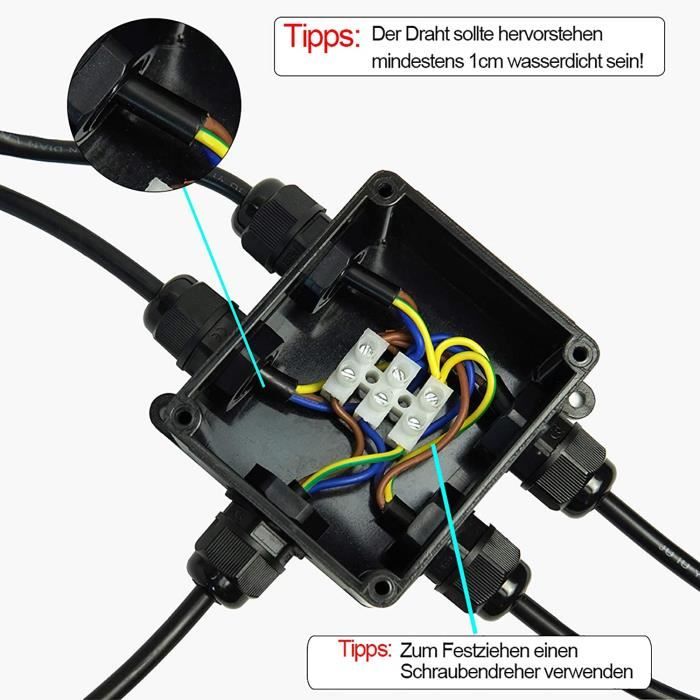 Tipps: Der Draht sollte hervorstehen mindestens 1cm wasserdicht sein!

Tipps: Zum Festziehen einen Schraubendreher verwenden