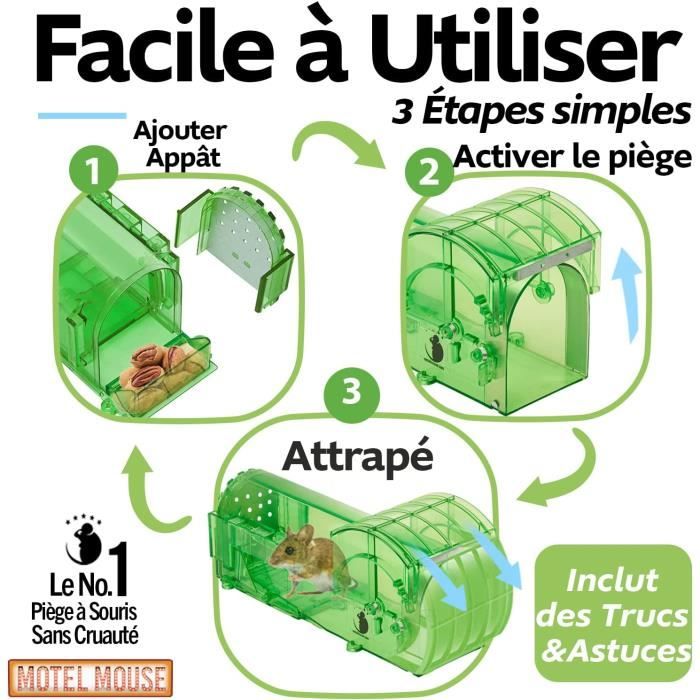 Facile à Utiliser

3 Étapes simples

1 Ajouter Appât

2 Activer le piège

3 Attrapé

Le No. 1
Piège à Souris
Sans Cruauté

MOTEL MOUSE

Inclut des Trucs &Astuces