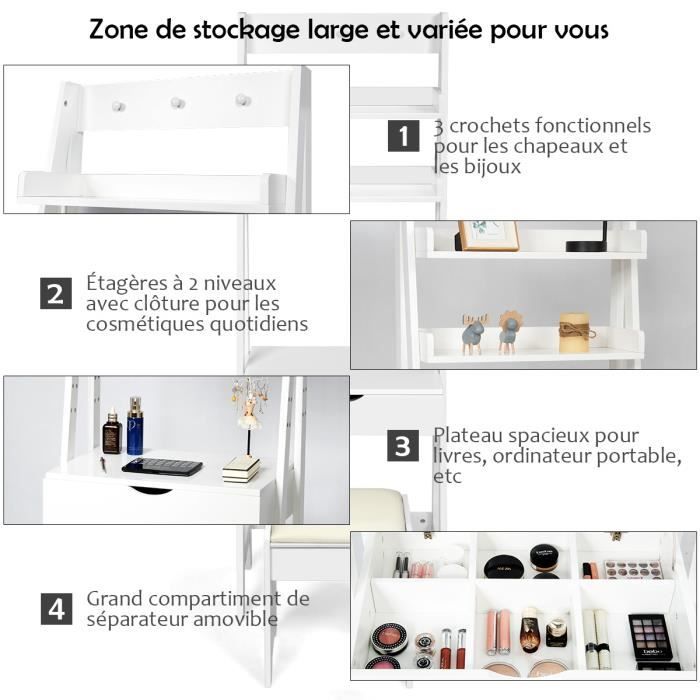 Zone de stockage large et variée pour vous

1 3 crochets fonctionnels pour les chapeaux et les bijoux

2 Étagères à 2 niveaux avec clôture pour les cosmétiques quotidiens

3 Plateau spacieux pour livres, ordinateur portable, etc

4 Grand compartiment de séparateur amovible