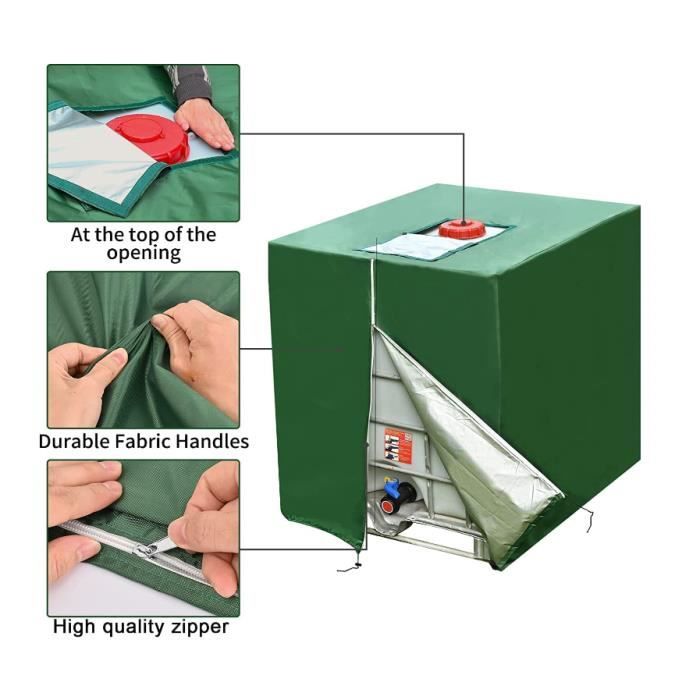 At the top of the opening

Durable Fabric Handles

High quality zipper