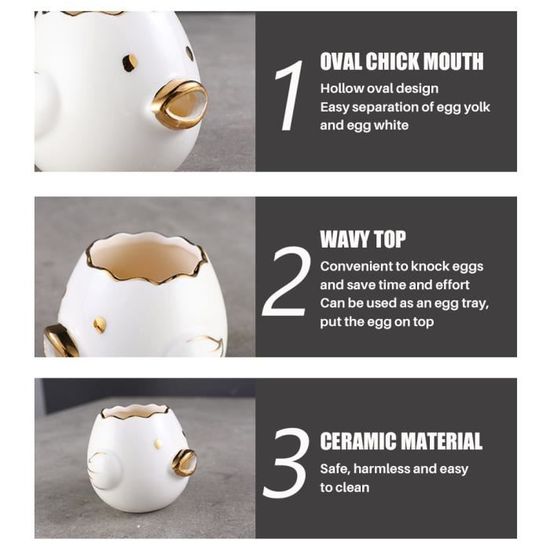 1
OVAL CHICK MOUTH
Hollow oval design
Easy separation of egg yolk and egg white

2
WAVY TOP
Convenient to knock eggs and save time and effort
Can be used as an egg tray, put the egg on top

3
CERAMIC MATERIAL
Safe, harmless and easy to clean