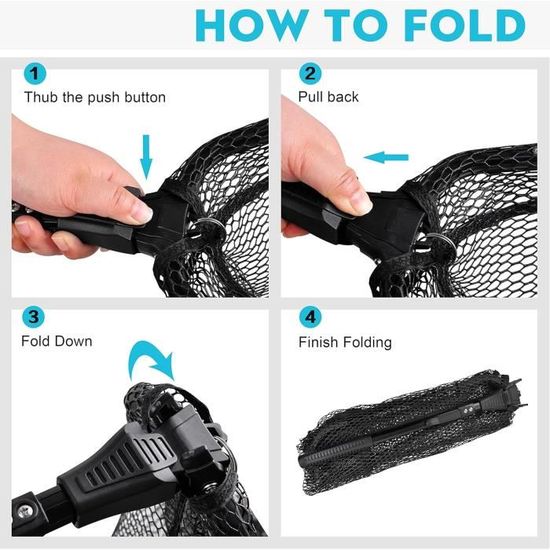 HOW TO FOLD

1
Thub the push button

2
Pull back

3
Fold Down

4
Finish Folding