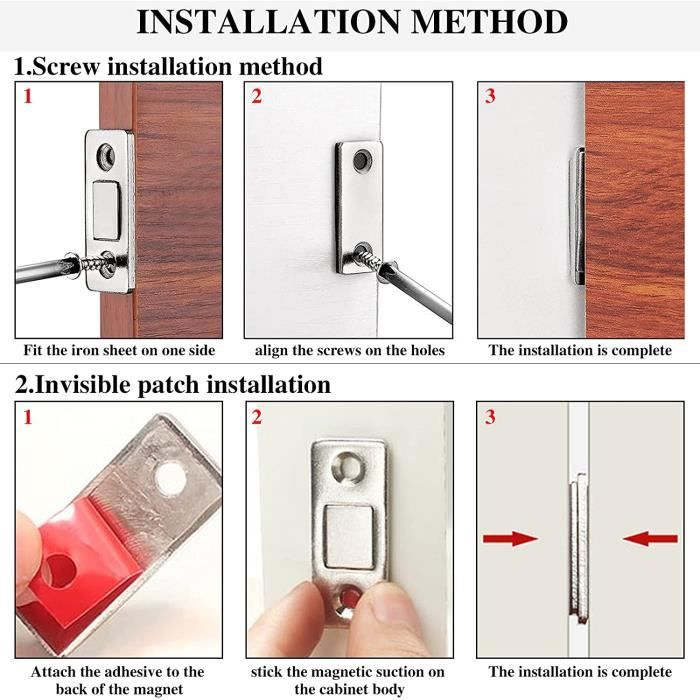 INSTALLATION METHOD

1.Screw installation method

1

Fit the iron sheet on one side

2

align the screws on the holes

3

The installation is complete

2.Invisible patch installation

1

Attach the adhesive to the back of the magnet

2

stick the magnetic suction on the cabinet body

3

The installation is complete