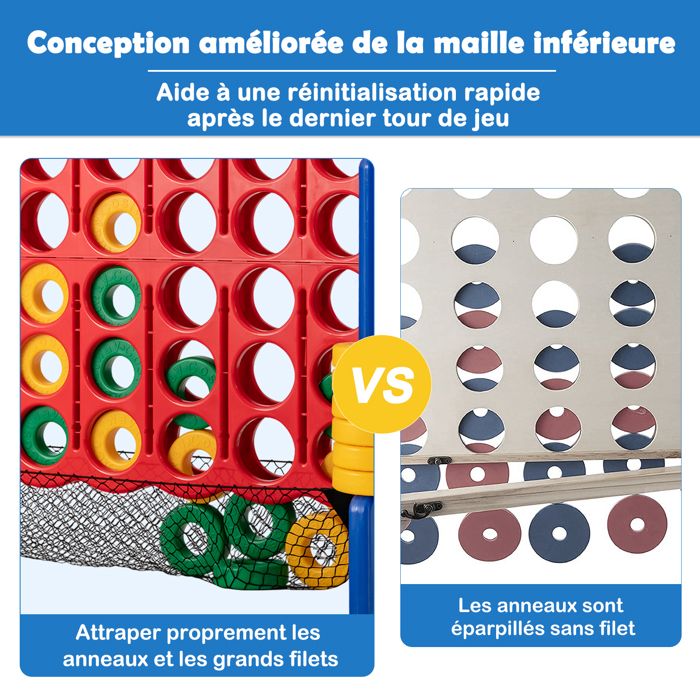 Conception améliorée de la maille inférieure

Aide à une réinitialisation rapide après le dernier tour de jeu

VS

Attraper proprement les anneaux et les grands filets

Les anneaux sont éparpillés sans filet