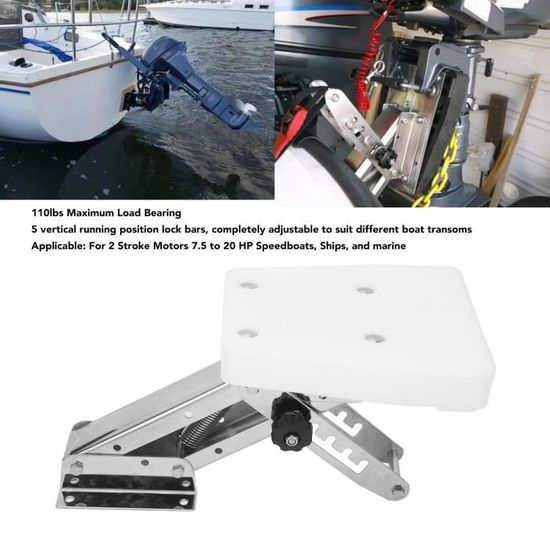 110lbs Maximum Load Bearing
5 vertical running position lock bars, completely adjustable to suit different boat transoms
Applicable: For 2 Stroke Motors 7.5 to 20 HP Speedboats, Ships, and marine