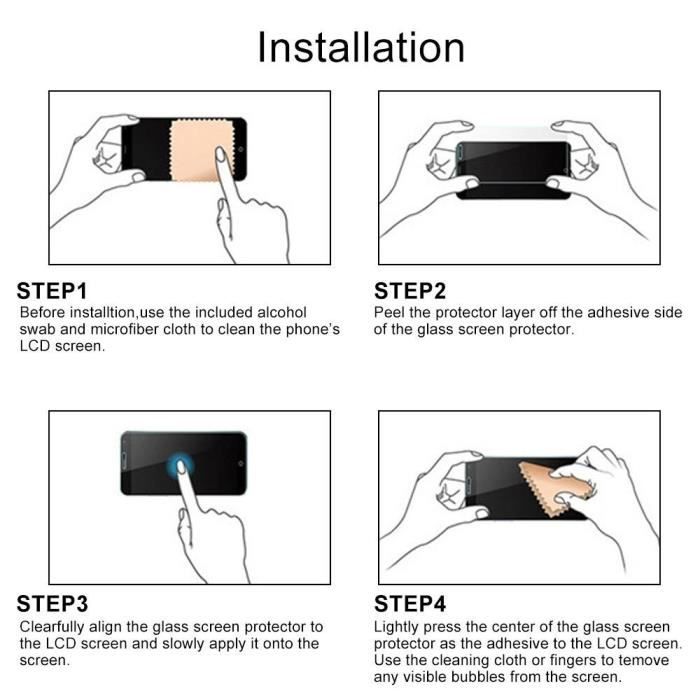 Installation

STEP1
Before installtion,use the included alcohol swab and microfiber cloth to clean the phone's LCD screen.

STEP2
Peel the protector layer off the adhesive side of the glass screen protector.

STEP3
Clearfully align the glass screen protector to the LCD screen and slowly apply it onto the screen.

STEP4
Lightly press the center of the glass screen protector as the adhesive to the LCD screen. Use the cleaning cloth or fingers to temove any visible bubbles from the screen.