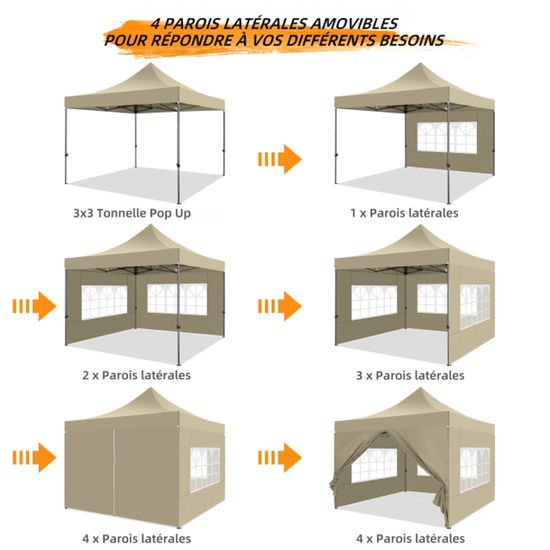 4 PAROIS LATÉRALES AMOVIBLES
POUR RÉPONDRE À VOS DIFFÉRENTS BESOINS

3x3 Tonnelle Pop Up

1 x Parois latérales

2 x Parois latérales

3 x Parois latérales

4 x Parois latérales

4 x Parois latérales