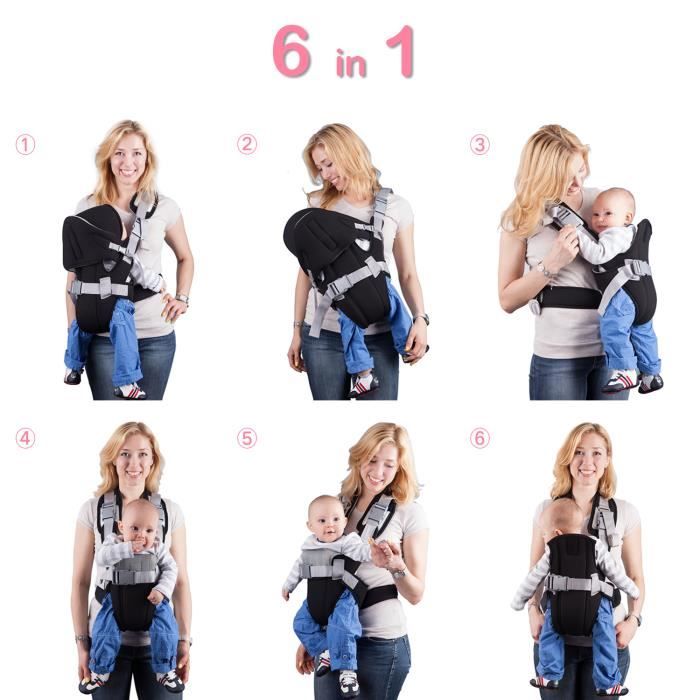 6 in 1

①

②

③

④

⑤

⑥