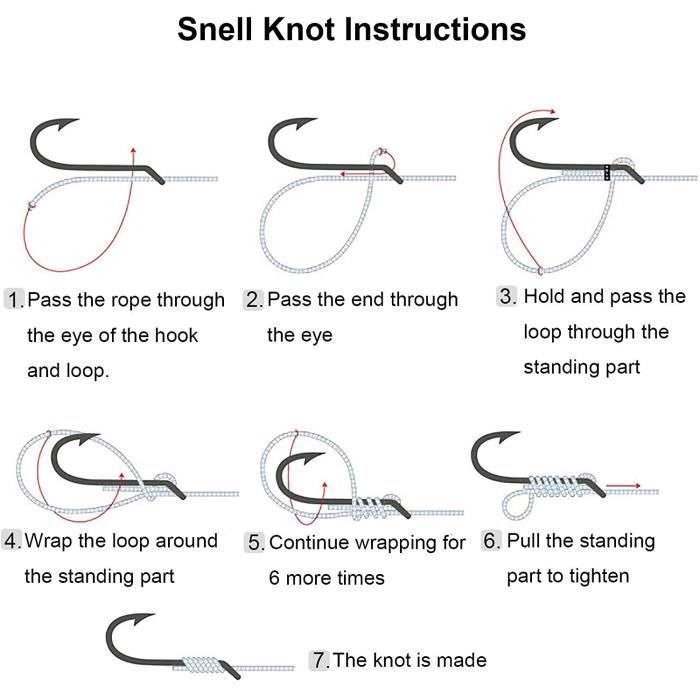 Snell Knot Instructions

1. Pass the rope through the eye of the hook and loop.

2. Pass the end through the eye

3. Hold and pass the loop through the standing part

4. Wrap the loop around the standing part

5. Continue wrapping for 6 more times

6. Pull the standing part to tighten

7. The knot is made