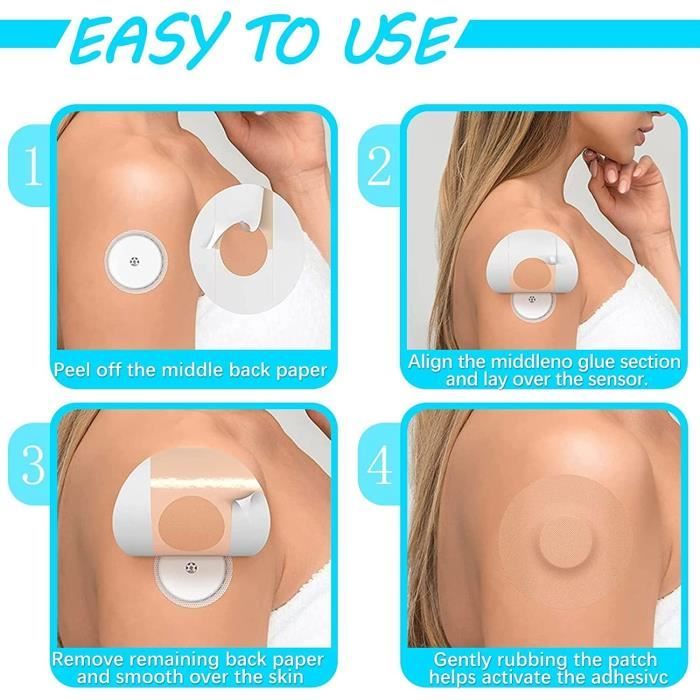 EASY TO USE

1

Peel off the middle back paper

2

Align the middleno glue section and lay over the sensor.

3

Remove remaining back paper and smooth over the skin

4

Gently rubbing the patch helps activate the adhesivc