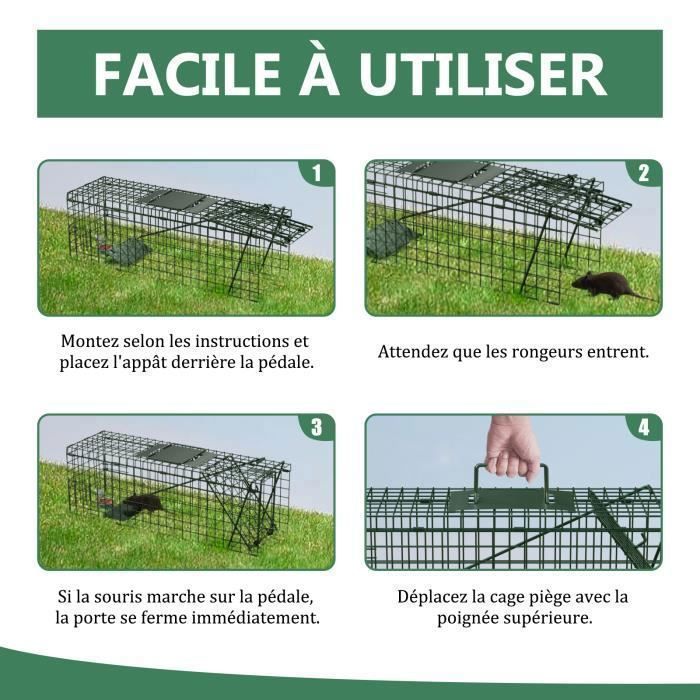 FACILE À UTILISER

1

Montez selon les instructions et placez l'appât derrière la pédale.

2

Attendez que les rongeurs entrent.

3

Si la souris marche sur la pédale, la porte se ferme immédiatement.

4

Déplacez la cage piège avec la poignée supérieure.