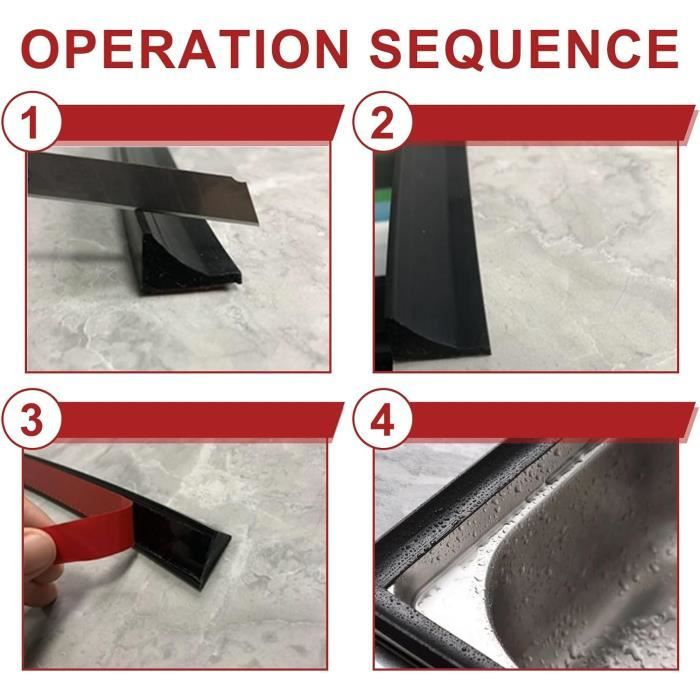 OPERATION SEQUENCE

1

2

3

4