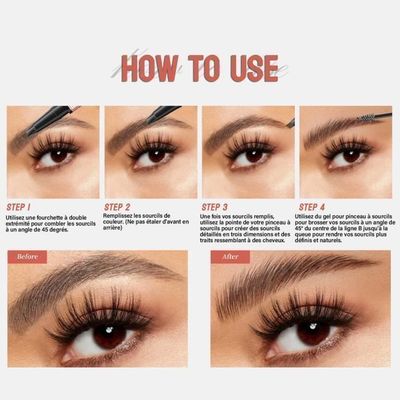 HOW TO USE

STEP 1
Utilisez une fourchette à double extrémité pour combler les sourcils à un angle de 45 degrés.

STEP 2
Remplissez les sourcils de couleur. (Ne pas étaler d'avant en arrière)

STEP 3
Une fois vos sourcils remplis, utilisez la pointe de votre pinceau à sourcils pour créer des sourcils détaillés en trois dimensions et des traits ressemblant à des cheveux.

STEP 4
Utilisez du gel pour pinceau à sourcils pour brosser vos sourcils à un angle de 45° du centre de la ligne B jusqu'à la queue pour rendre vos sourcils plus définis et naturels.

Before

After