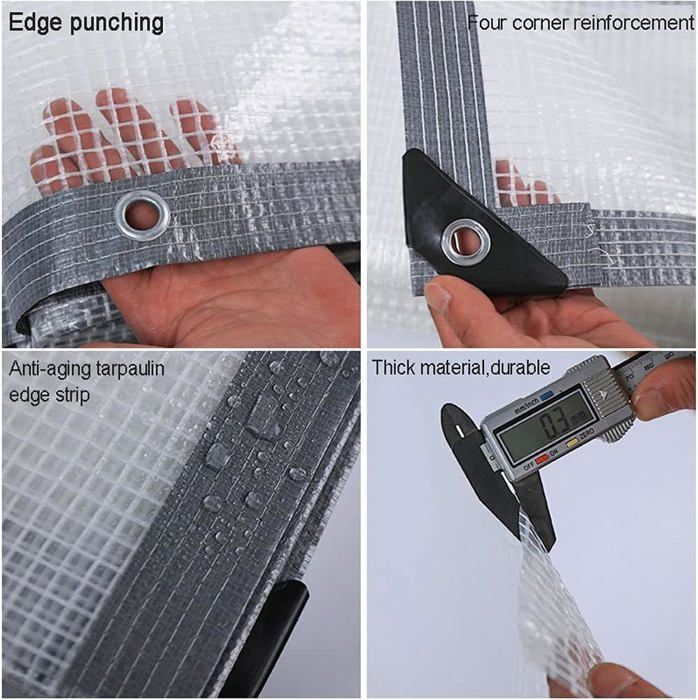 Edge punching

Four corner reinforcement

Anti-aging tarpaulin edge strip

Thick material,durable

mm/inch

0.3 mm

OFF ON ZERO

70 80