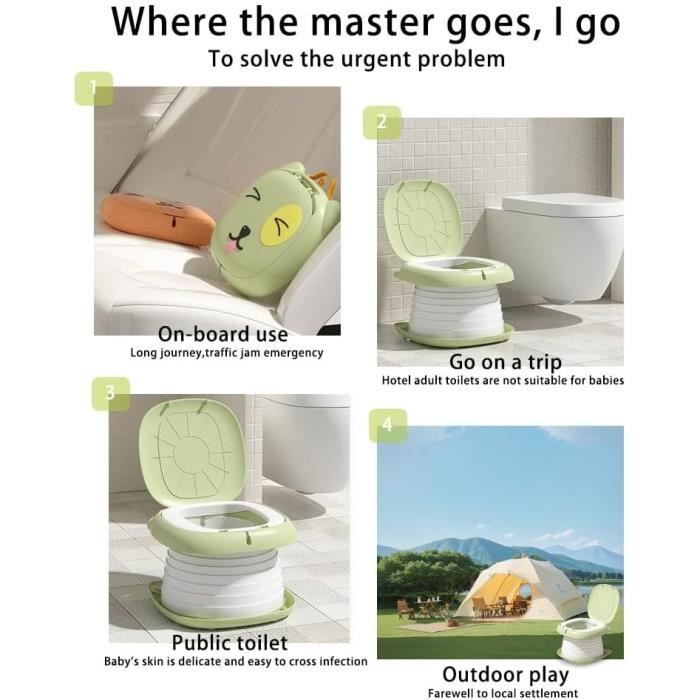 Where the master goes, I go
To solve the urgent problem

1

On-board use
Long journey,traffic jam emergency

2

Go on a trip
Hotel adult toilets are not suitable for babies

3

Public toilet
Baby's skin is delicate and easy to cross infection

4

Outdoor play
Farewell to local settlement