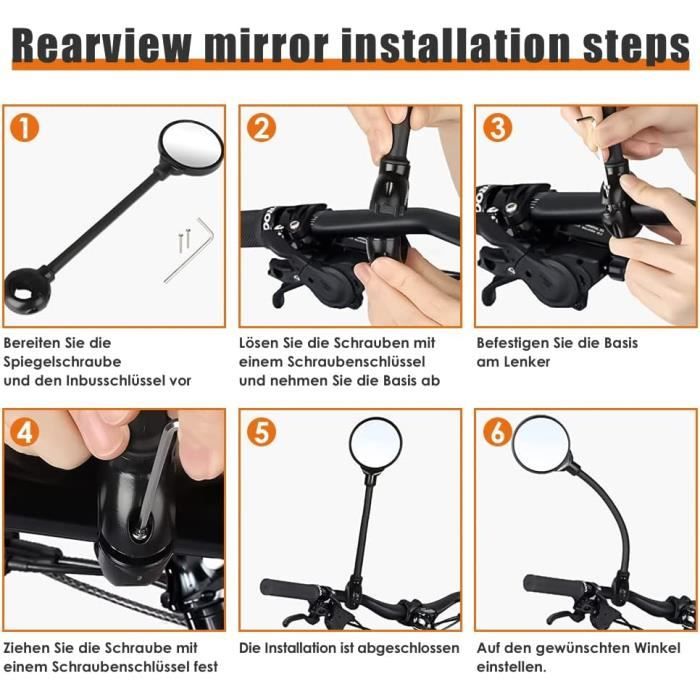 Rearview mirror installation steps

1

Bereiten Sie die Spiegelschraube und den Inbusschlüssel vor

2

Lösen Sie die Schrauben mit einem Schraubenschlüssel und nehmen Sie die Basis ab

3

Befestigen Sie die Basis am Lenker

4

Ziehen Sie die Schraube mit einem Schraubenschlüssel fest

5

Die Installation ist abgeschlossen

6

Auf den gewünschten Winkel einstellen.