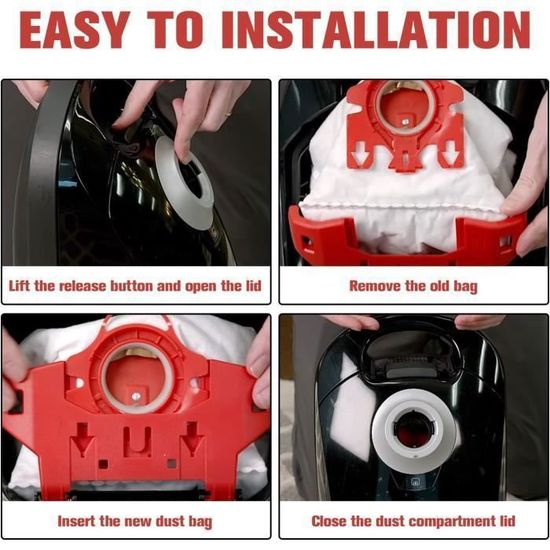 EASY TO INSTALLATION

Lift the release button and open the lid

Remove the old bag

Insert the new dust bag

Close the dust compartment lid