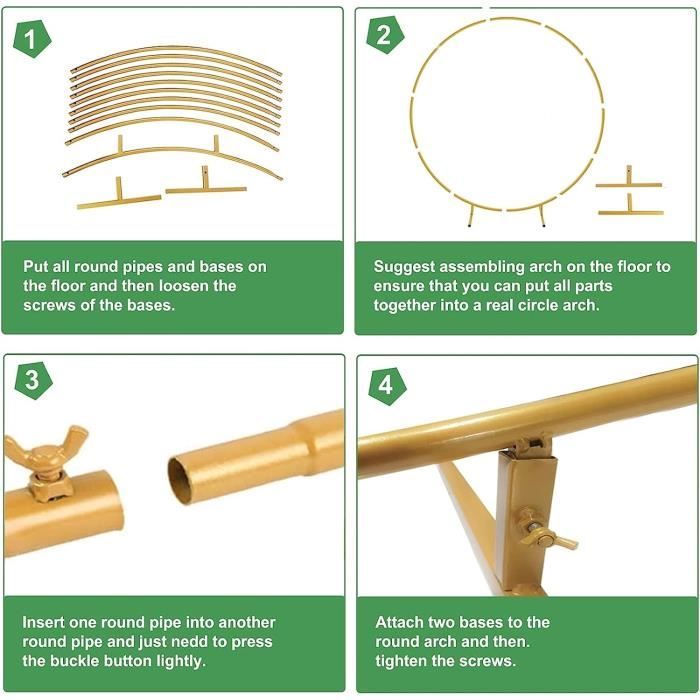 1

Put all round pipes and bases on the floor and then loosen the screws of the bases.

2

Suggest assembling arch on the floor to ensure that you can put all parts together into a real circle arch.

3

Insert one round pipe into another round pipe and just nedd to press the buckle button lightly.

4

Attach two bases to the round arch and then. tighten the screws.