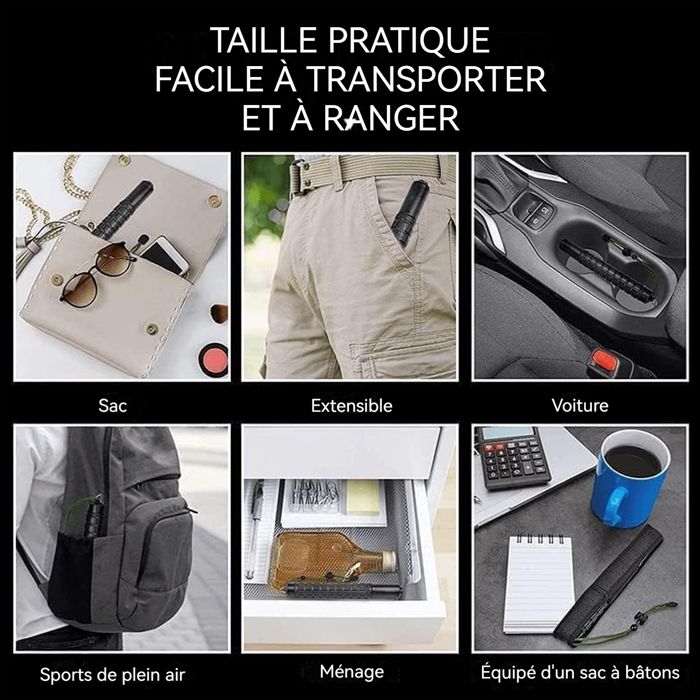 TAILLE PRATIQUE
FACILE À TRANSPORTER
ET À RANGER

Sac

Extensible

Voiture

Sports de plein air

Ménage

Équipé d'un sac à bâtons