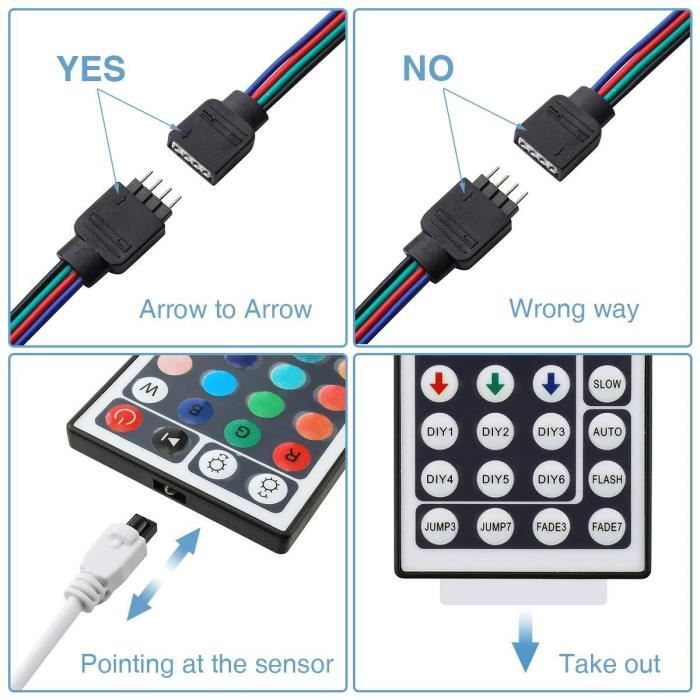 YES

Arrow to Arrow

NO

Wrong way

W B G R

Pointing at the sensor

SLOW

DIY1 DIY2 DIY3 AUTO

DIY4 DIY5 DIY6 FLASH

JUMP3 JUMP7 FADE3 FADE7

Take out