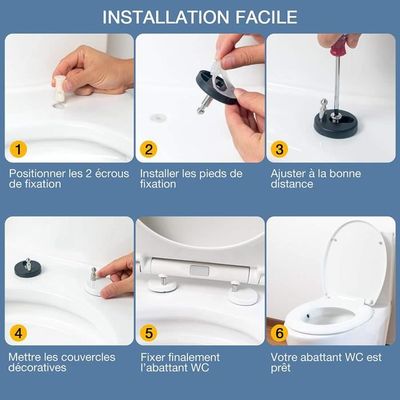 INSTALLATION FACILE

1

Positionner les 2 écrous de fixation

2

Installer les pieds de fixation

3

Ajuster à la bonne distance

4

Mettre les couvercles décoratives

5

Fixer finalement l'abattant WC

6

Votre abattant WC est prêt