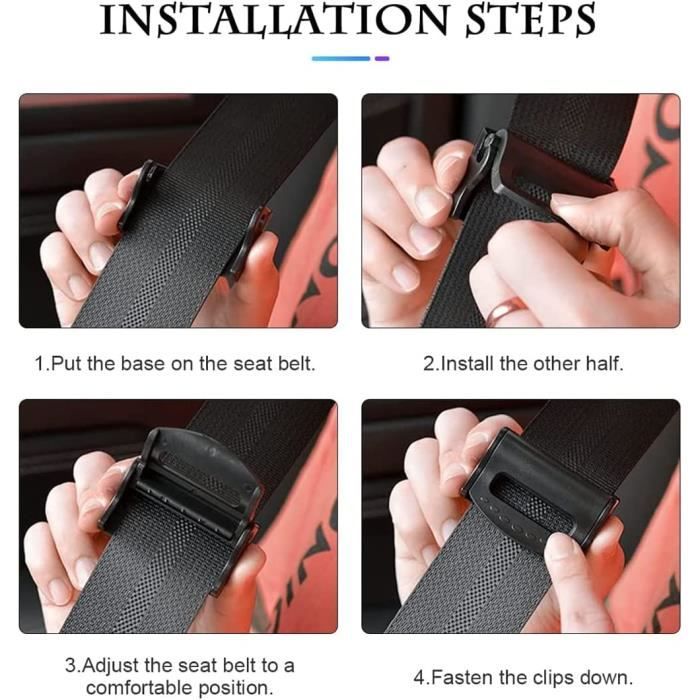 INSTALLATION STEPS

1.Put the base on the seat belt.

2.Install the other half.

3.Adjust the seat belt to a comfortable position.

4.Fasten the clips down.