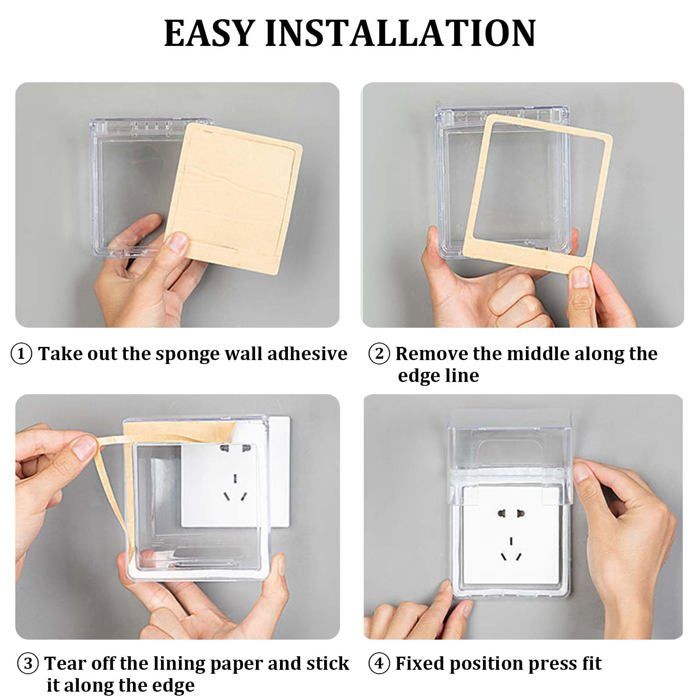 EASY INSTALLATION

① Take out the sponge wall adhesive

② Remove the middle along the edge line

③ Tear off the lining paper and stick it along the edge

④ Fixed position press fit