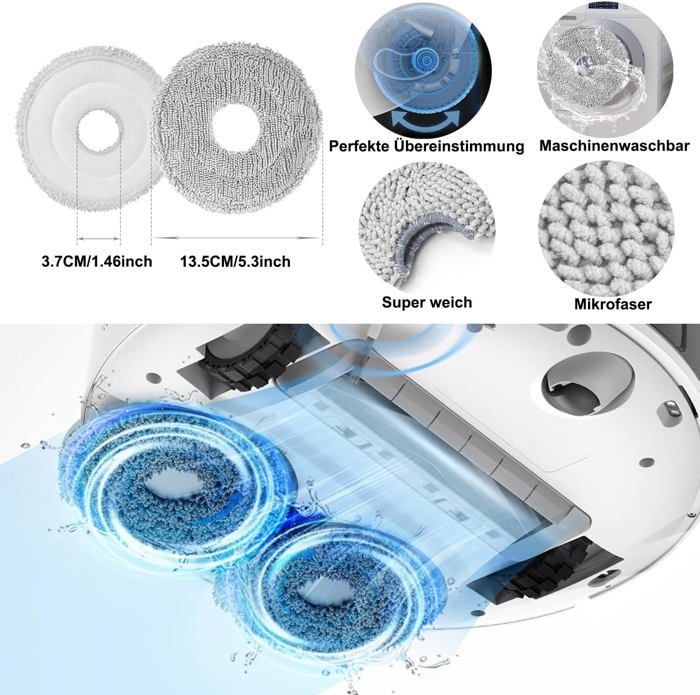 3.7CM/1.46inch
13.5CM/5.3inch

Perfekte Übereinstimmung
Maschinenwaschbar

Super weich
Mikrofaser