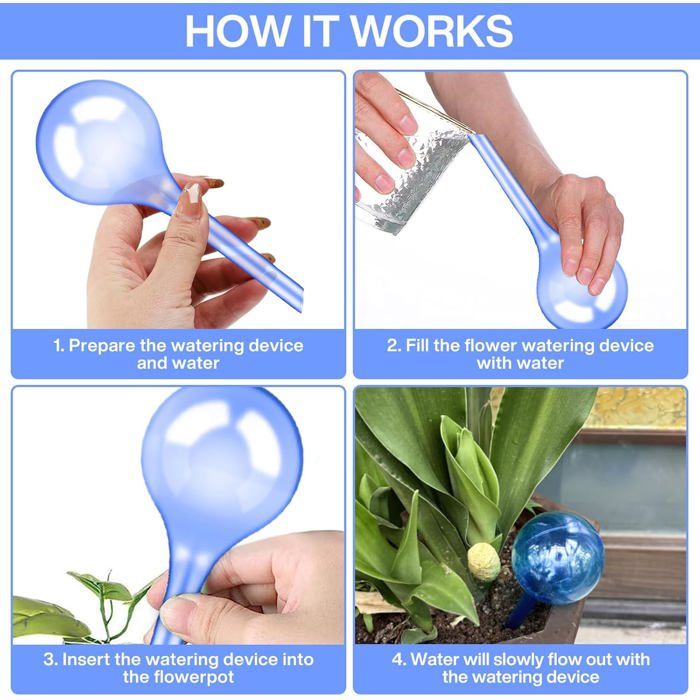 HOW IT WORKS

1. Prepare the watering device and water

2. Fill the flower watering device with water

3. Insert the watering device into the flowerpot

4. Water will slowly flow out with the watering device