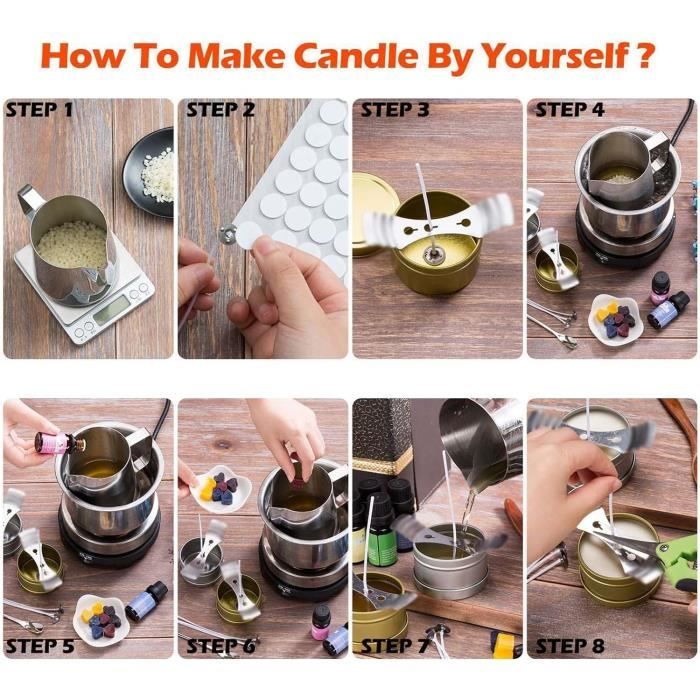 How To Make Candle By Yourself ?

STEP 1

STEP 2

STEP 3

STEP 4

STEP 5

STEP 6

STEP 7

STEP 8