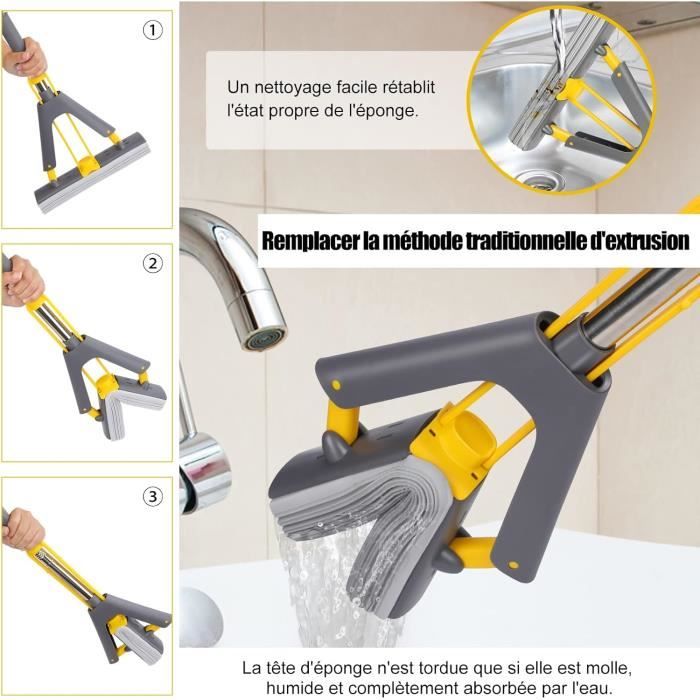 ①

②

③

Un nettoyage facile rétablit l'état propre de l'éponge.

Remplacer la méthode traditionnelle d'extrusion

La tête d'éponge n'est tordue que si elle est molle, humide et complètement absorbée par l'eau.