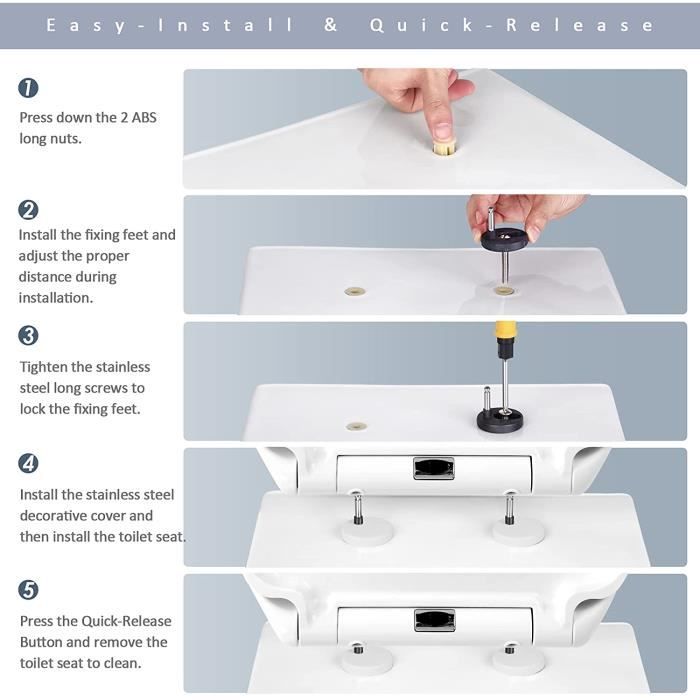 Easy-Install & Quick-Release

1
Press down the 2 ABS long nuts.

2
Install the fixing feet and adjust the proper distance during installation.

3
Tighten the stainless steel long screws to lock the fixing feet.

4
Install the stainless steel decorative cover and then install the toilet seat.

5
Press the Quick-Release Button and remove the toilet seat to clean.