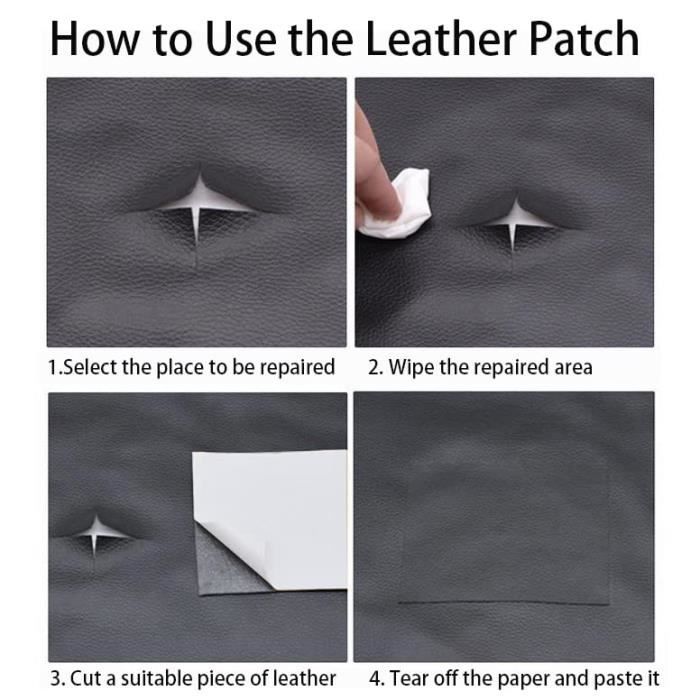 How to Use the Leather Patch

1.Select the place to be repaired

2. Wipe the repaired area

3. Cut a suitable piece of leather

4. Tear off the paper and paste it