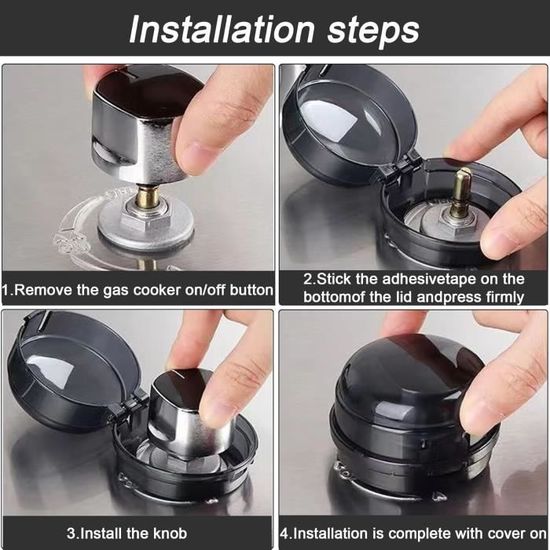 Installation steps

1.Remove the gas cooker on/off button

2.Stick the adhesivetape on the bottomof the lid andpress firmly

3.Install the knob

4.Installation is complete with cover on