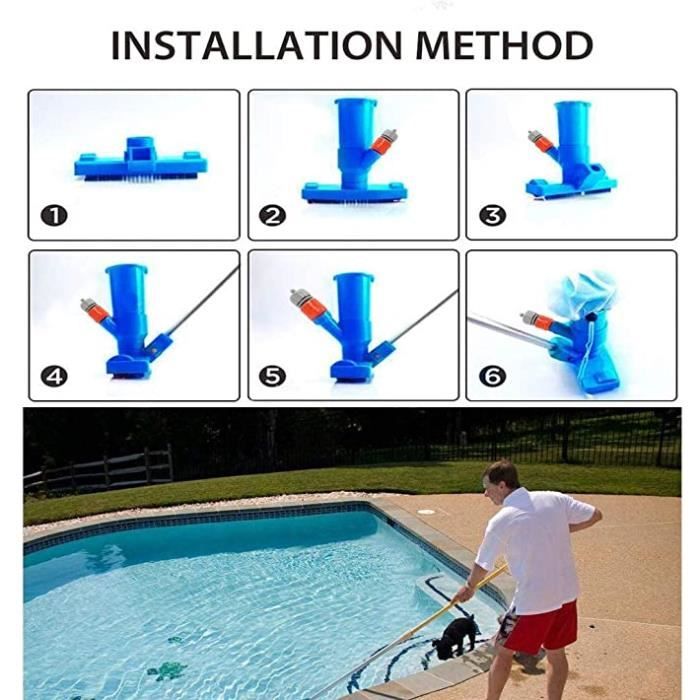 INSTALLATION METHOD

❶

❷

❸

❹

❺

❻